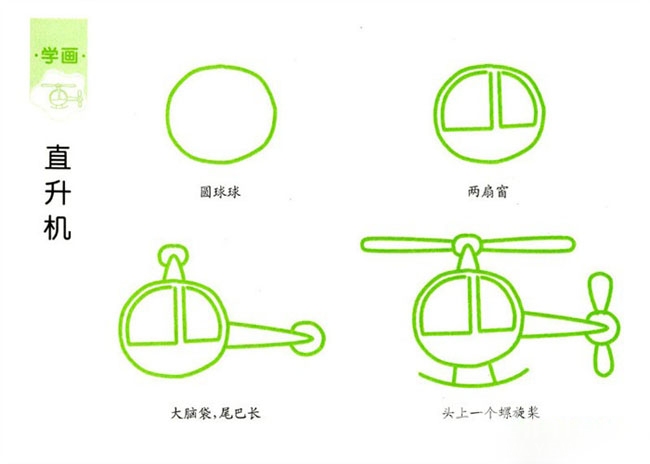 ·学画·

直升机

圆球球

两扇窗

大脑袋，尾巴长

头上一个螺旋桨